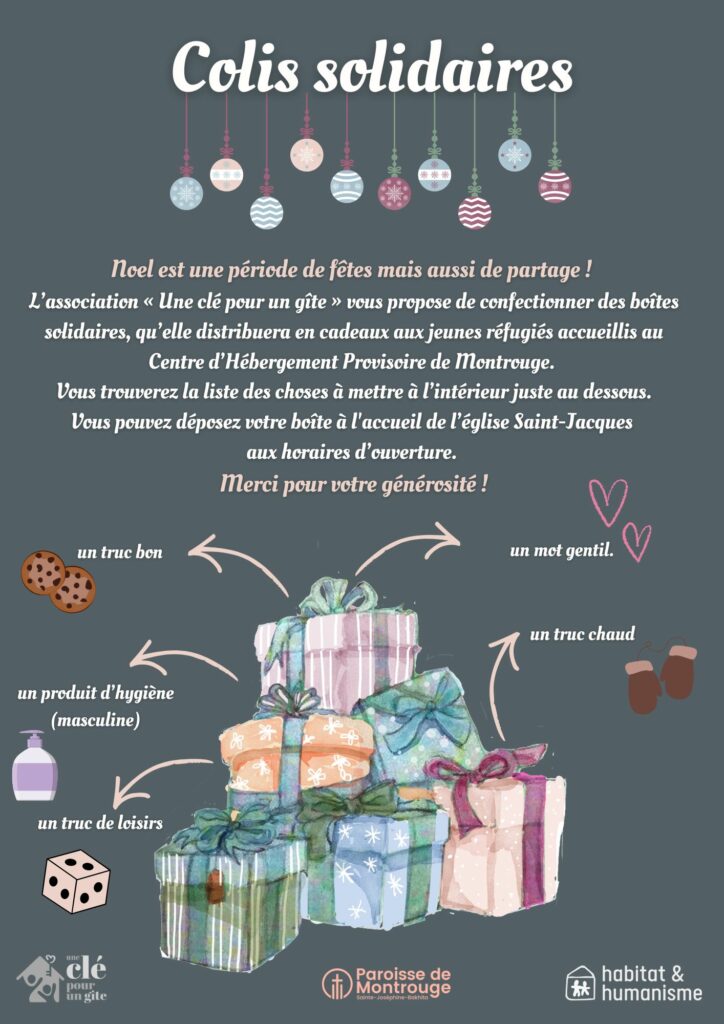 Colis solidaires

Noel est une période de fêtes mais aussi de partage !
L'association « Une clé pour un gîte » vous propose de confectionner des boîtes solidaires, qu'elle distribuera en cadeaux aux jeunes réfugiés accueillis au Centre d'Hébergement Provisoire de Montrouge.
Vous trouverez la liste des choses à mettre à l'intérieur juste au dessous.
Vous pouvez déposez votre boîte à l'accueil de l'église Saint-Jacques aux horaires d'ouverture.
Merci pour votre générosité !

un truc bon

un mot gentil.

un truc chaud

un produit d'hygiène (masculine)

un truc de loisirs

une clé pour un gîte

Paroisse de Montrouge
Sainte-Joséphine-Bakhita

habitat & humanisme